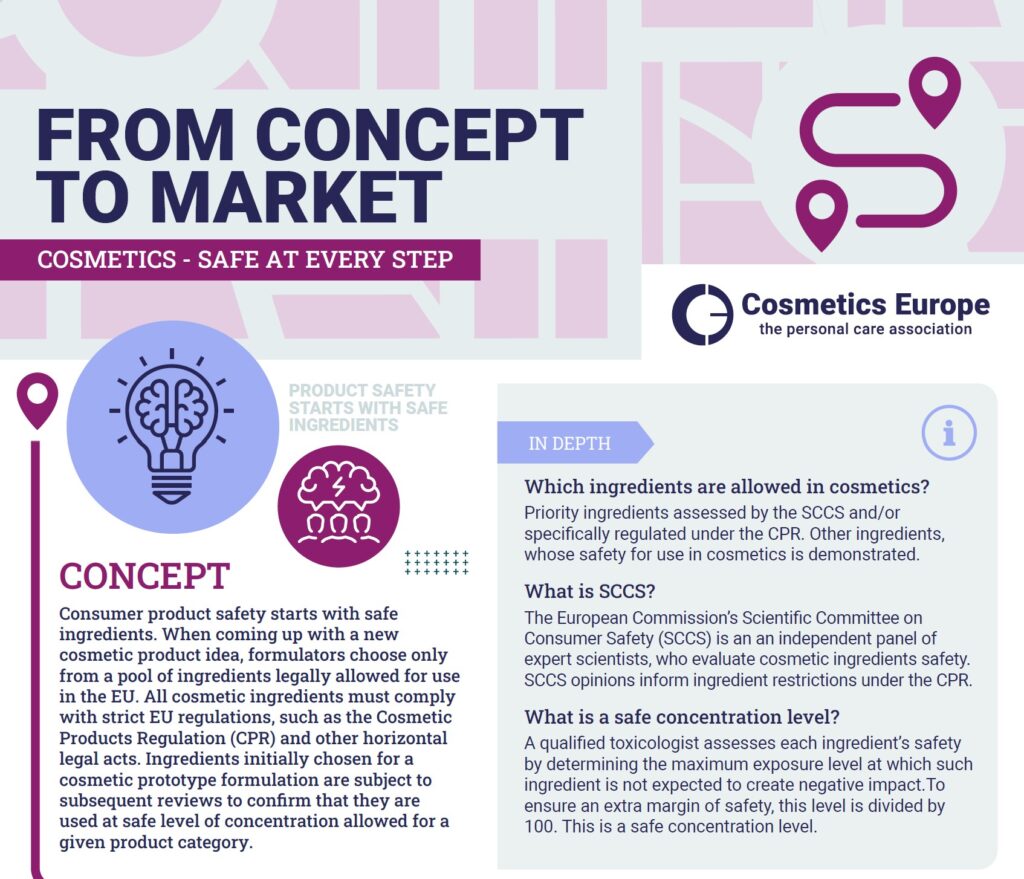 FROM CONCEPT TO MARKET

COSMETICS - SAFE AT EVERY STEP

Cosmetics Europe
the personal care association

PRODUCT SAFETY STARTS WITH SAFE INGREDIENTS

CONCEPT

Consumer product safety starts with safe ingredients. When coming up with a new cosmetic product idea, formulators choose only from a pool of ingredients legally allowed for use in the EU. All cosmetic ingredients must comply with strict EU regulations, such as the Cosmetic Products Regulation (CPR) and other horizontal legal acts. Ingredients initially chosen for a cosmetic prototype formulation are subject to subsequent reviews to confirm that they are used at safe level of concentration allowed for a given product category.

IN DEPTH

Which ingredients are allowed in cosmetics?

Priority ingredients assessed by the SCCS and/or specifically regulated under the CPR. Other ingredients, whose safety for use in cosmetics is demonstrated.

What is SCCS?

The European Commission's Scientific Committee on Consumer Safety (SCCS) is an an independent panel of expert scientists, who evaluate cosmetic ingredients safety. SCCS opinions inform ingredient restrictions under the CPR.

What is a safe concentration level?

A qualified toxicologist assesses each ingredient's safety by determining the maximum exposure level at which such ingredient is not expected to create negative impact.To ensure an extra margin of safety, this level is divided by 100. This is a safe concentration level.